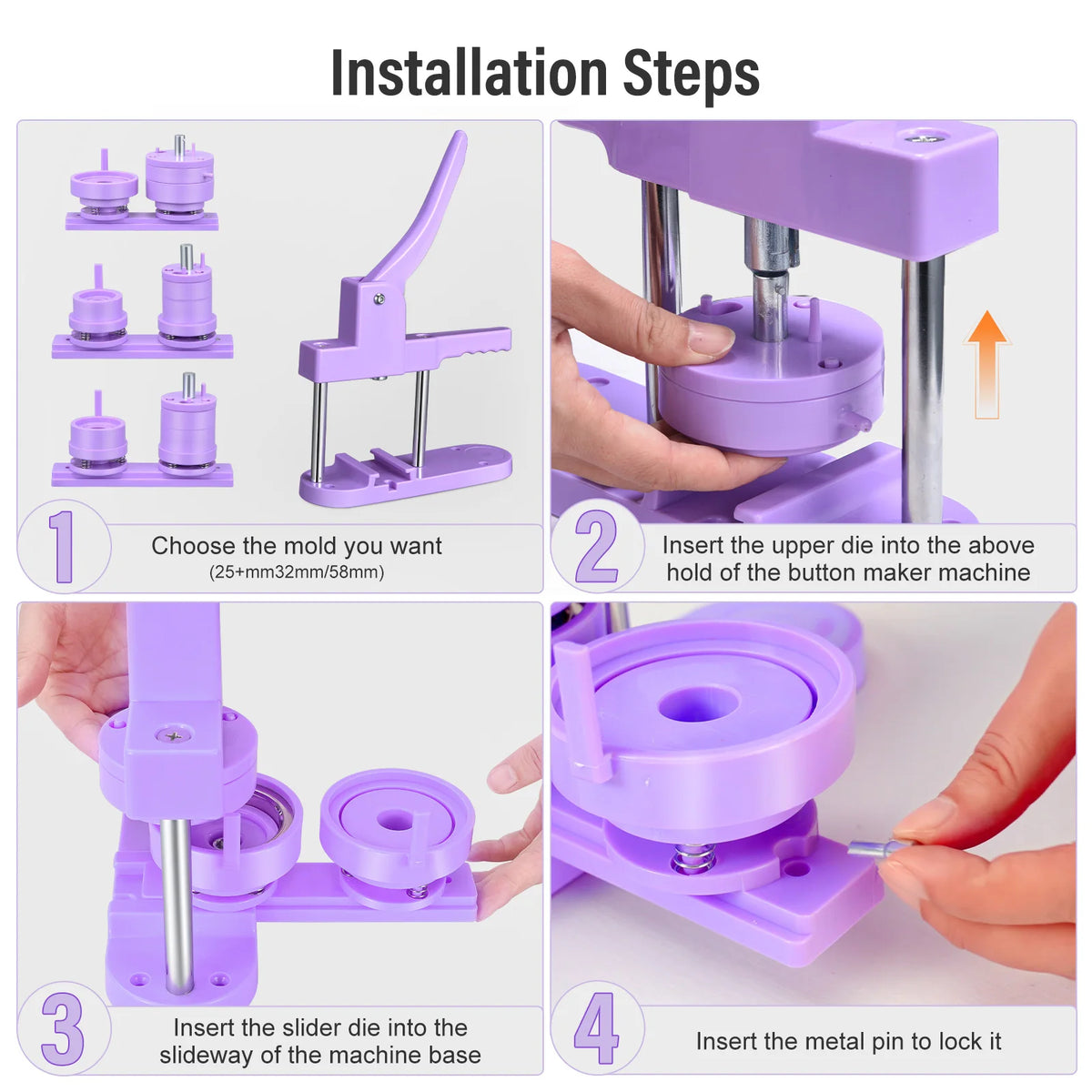 Installation Steps

1

Choose the mold you want
(25+mm32mm/58mm)

2

Insert the upper die into the above hold of the button maker machine

3

Insert the slider die into the slideway of the machine base

4

Insert the metal pin to lock it